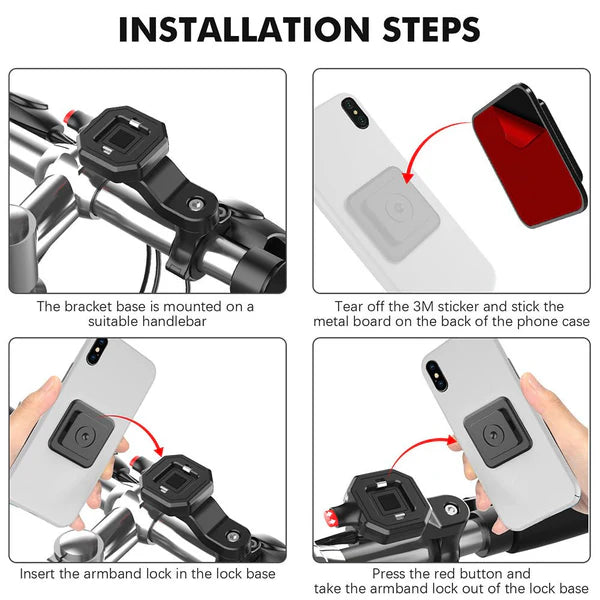 INSTALLATION STEPS

The bracket base is mounted on a suitable handlebar

Tear off the 3M sticker and stick the metal board on the back of the phone case

Insert the armband lock in the lock base

Press the red button and take the armband lock out of the lock base